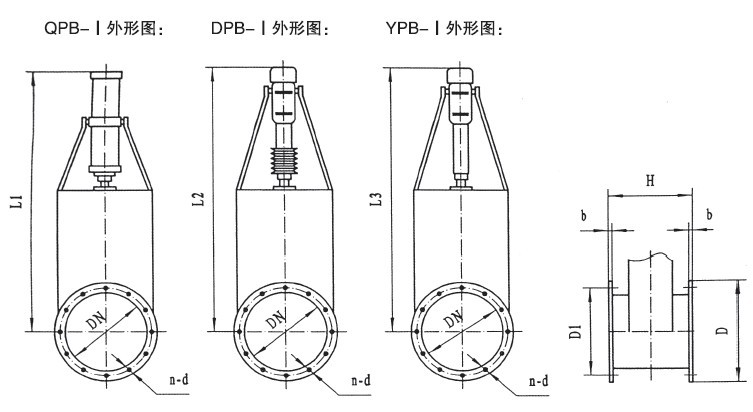 QPB-Ⅰ外形图:

DPB-Ⅰ外形图:

YPB-Ⅰ外形图:

L1

DN

n-d

L2

DN

n-d

L3

DN

n-d

H

b

b

D1

D